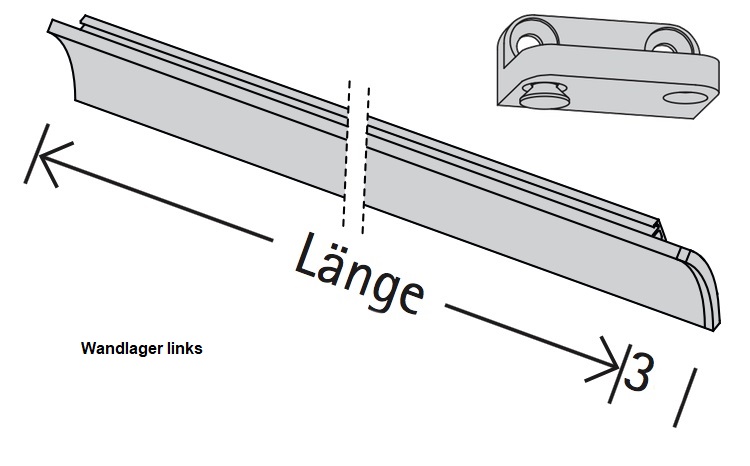 Länge

3

Wandlager links